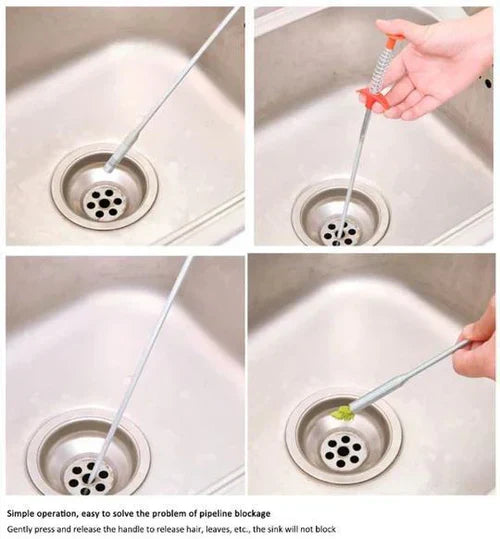 Simple operation, easy to solve the problem of pipeline blockage
Gently press and release the handle to release hair, leaves, etc., the sink will not block